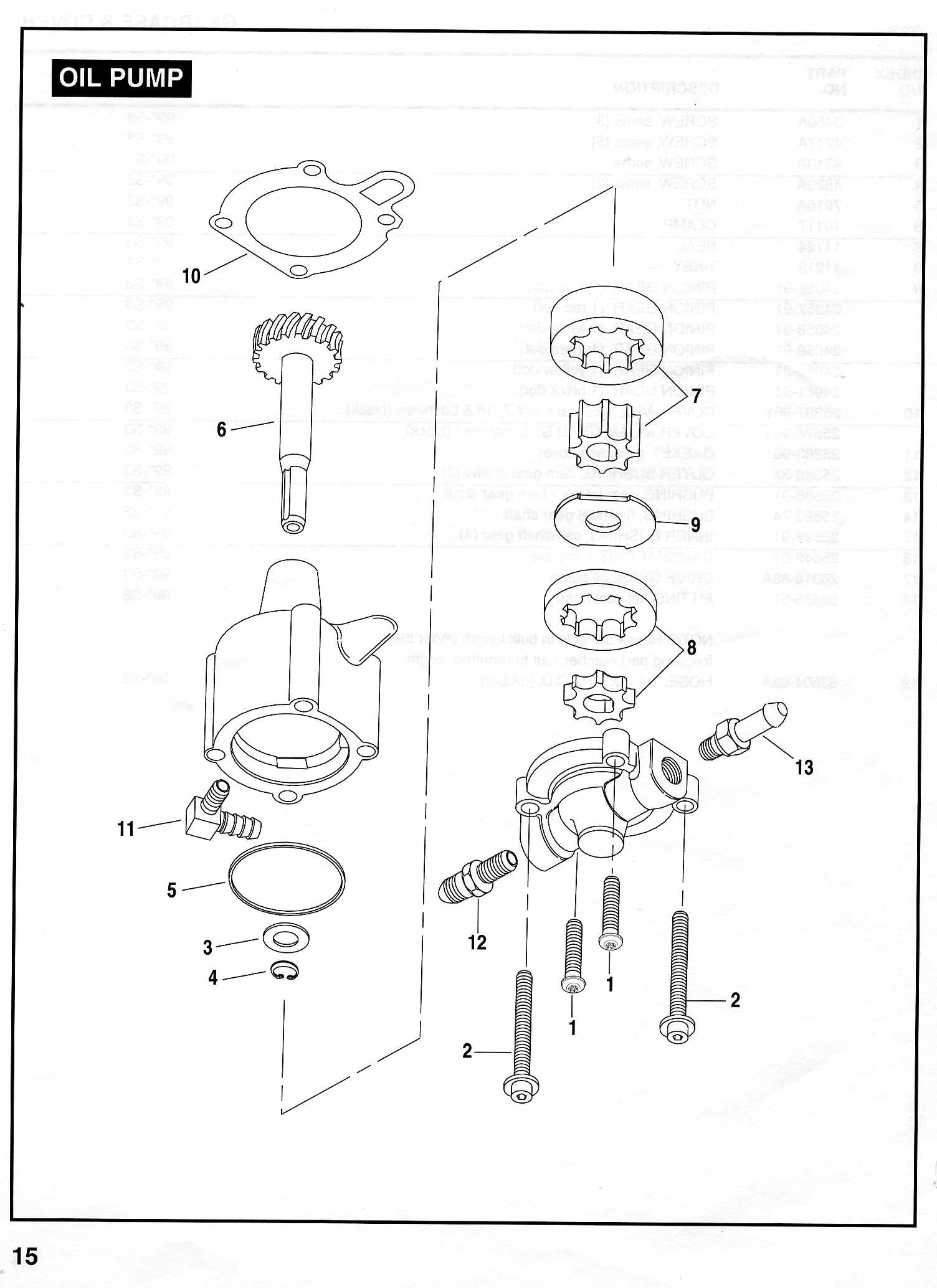 OIL PUMP

10

6

7

9

8

13

11

5

3

4

12

1

1

2

2

15