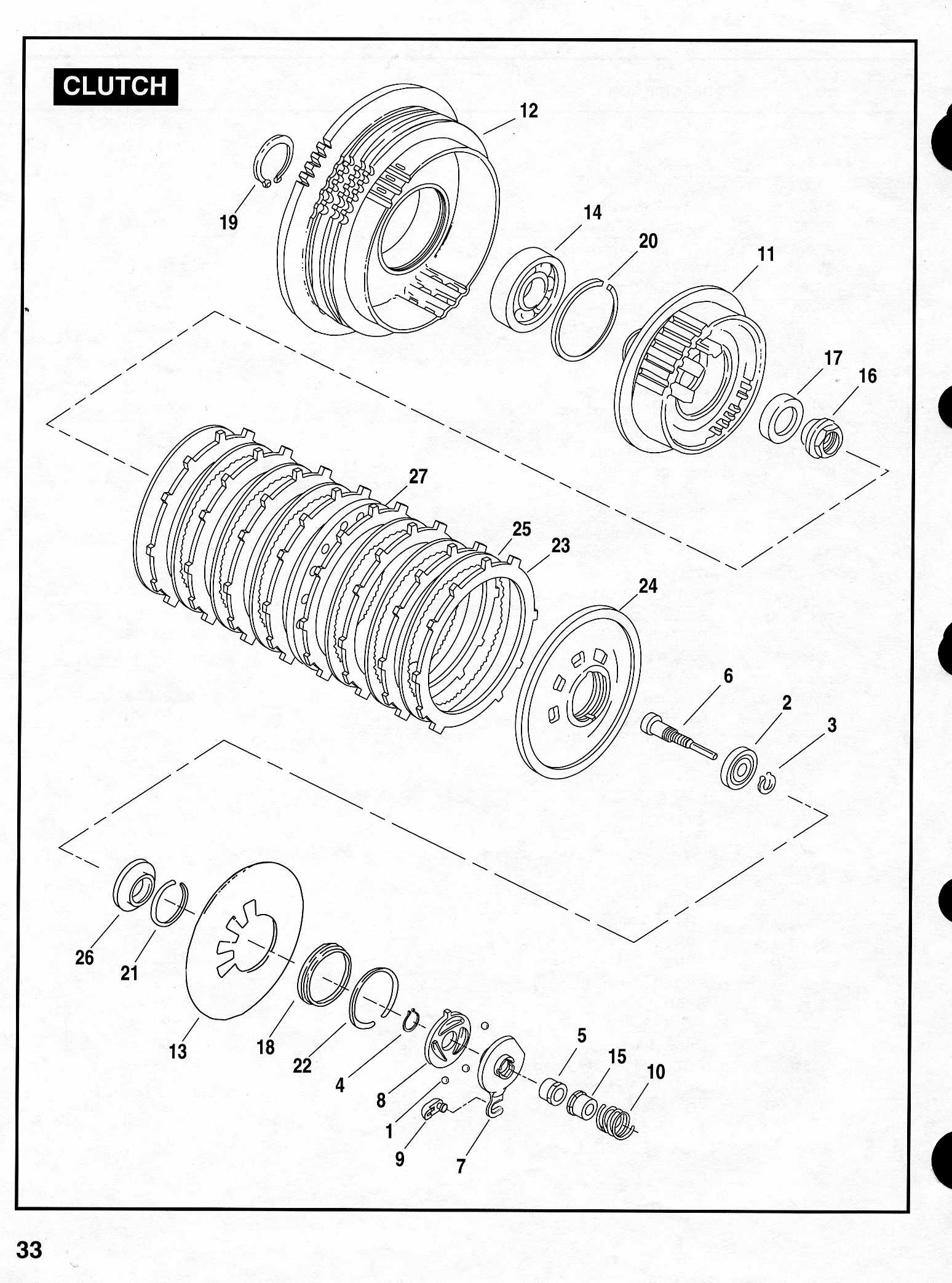 CLUTCH

12
19
14
20
11
17
16
27
25
23
24
6
2
3
26
21
13
18
22
4
8
1
9
7
5
15
10

33