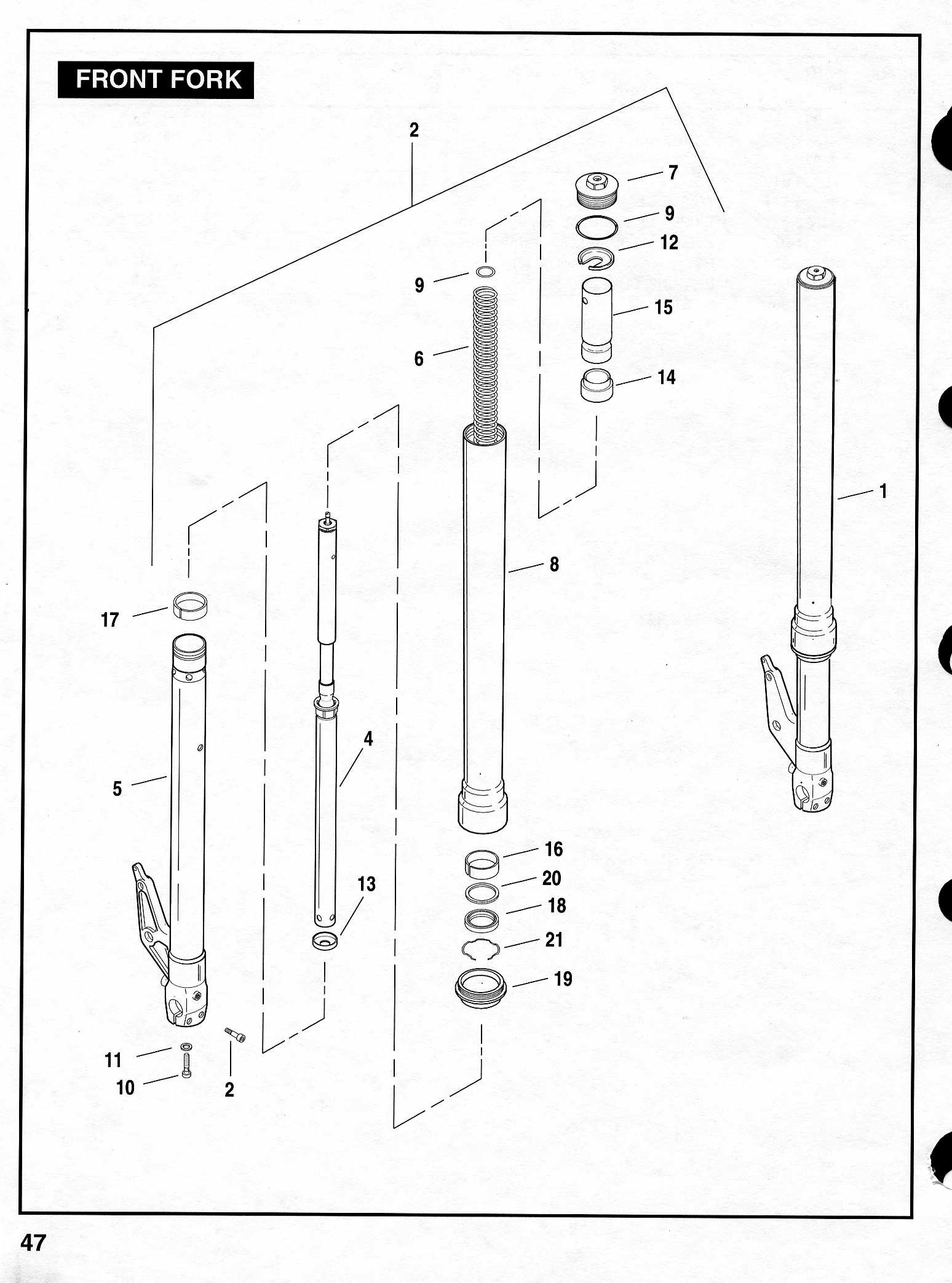 FRONT FORK

2

7

9

12

9

15

6

14

1

8

17

4

5

16

20

13

18

21

19

11

10

2

47