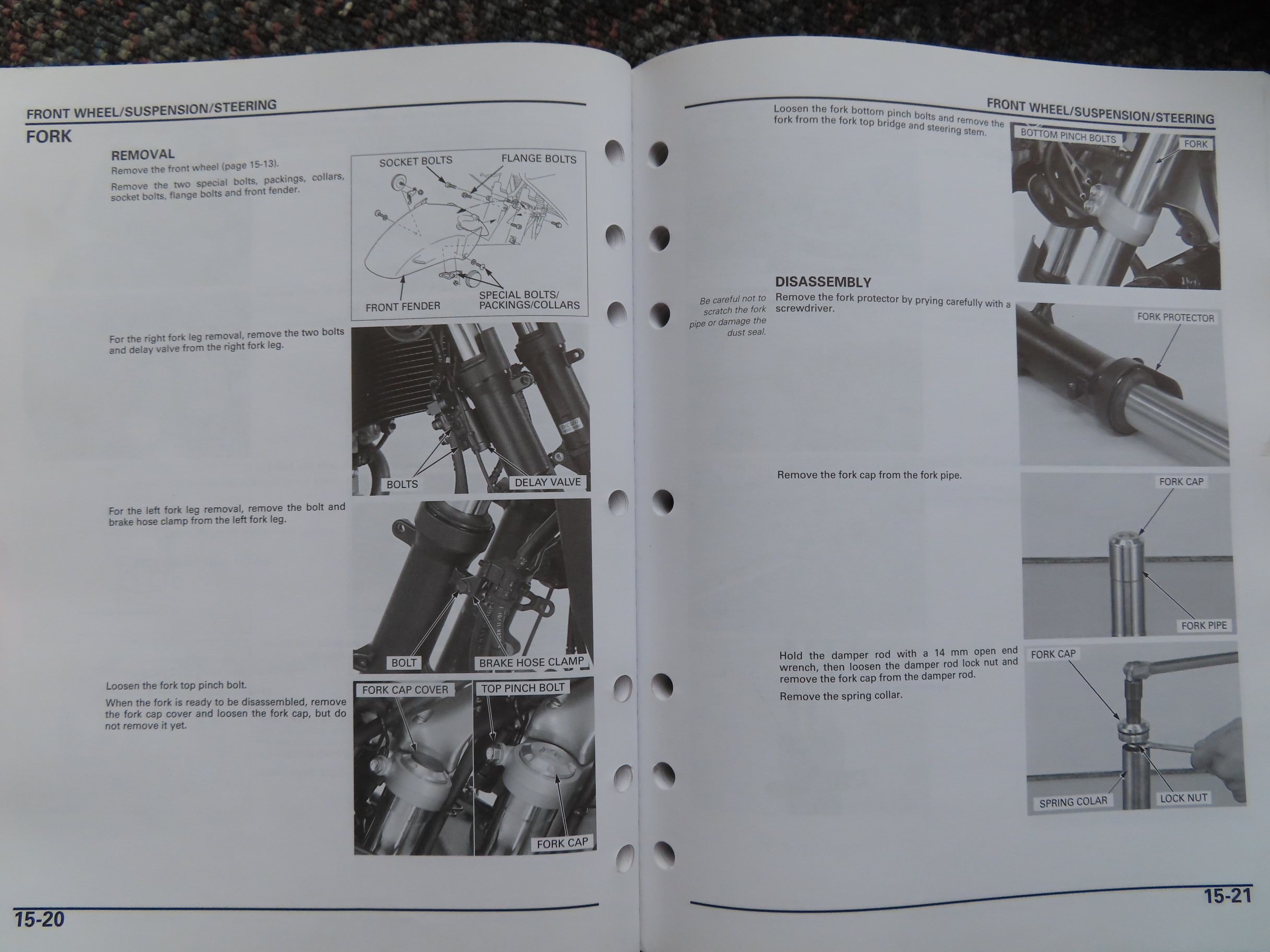 FRONT WHEEL/SUSPENSION/STEERING

FORK

REMOVAL

Remove the front wheel (page 15-13).

Remove the two special bolts, packings, collars, socket bolts, flange bolts and front fender.

SOCKET BOLTS
FLANGE BOLTS
FRONT FENDER
SPECIAL BOLTS/ PACKINGS/COLLARS

For the right fork leg removal, remove the two bolts and delay valve from the right fork leg.

BOLTS
DELAY VALVE

For the left fork leg removal, remove the bolt and brake hose clamp from the left fork leg.

BOLT
BRAKE HOSE CLAMP

Loosen the fork top pinch bolt.

When the fork is ready to be disassembled, remove the fork cap cover and loosen the fork cap, but do not remove it yet.

FORK CAP COVER
TOP PINCH BOLT
FORK CAP

15-20

FRONT WHEEL/SUSPENSION/STEERING

Loosen the fork bottom pinch bolts and remove the fork from the fork top bridge and steering stem.

BOTTOM PINCH BOLTS
FORK

DISASSEMBLY

Be careful not to scratch the fork pipe or damage the dust seal.

Remove the fork protector by prying carefully with a screwdriver.

FORK PROTECTOR

Remove the fork cap from the fork pipe.

FORK CAP
FORK PIPE

Hold the damper rod with a 14 mm open end wrench, then loosen the damper rod lock nut and remove the fork cap from the damper rod.

Remove the spring collar.

FORK CAP
SPRING COLAR
LOCK NUT

15-21