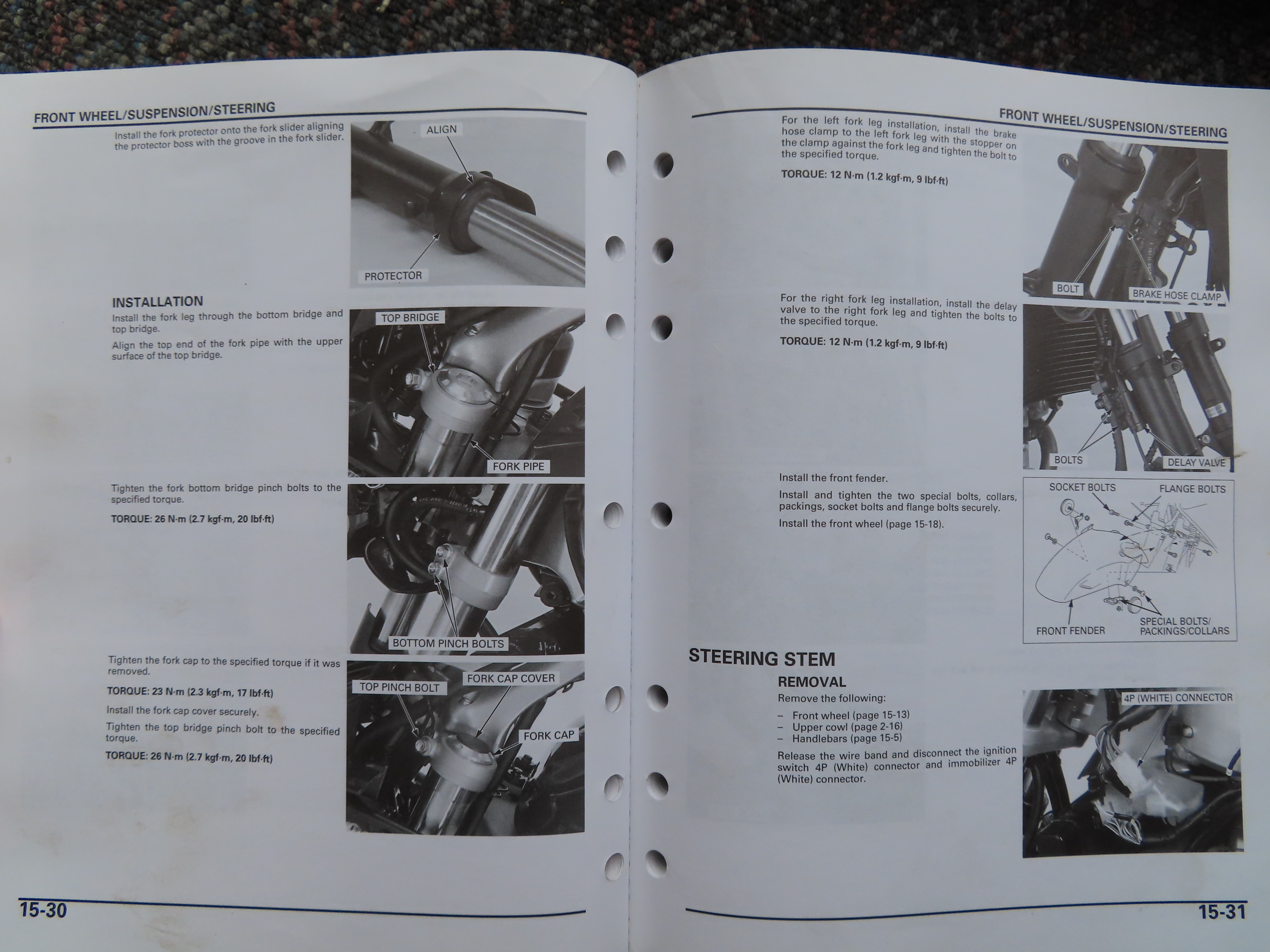 FRONT WHEEL/SUSPENSION/STEERING

Install the fork protector onto the fork slider aligning the protector boss with the groove in the fork slider.

ALIGN

PROTECTOR

INSTALLATION

Install the fork leg through the bottom bridge and top bridge.

Align the top end of the fork pipe with the upper surface of the top bridge.

TOP BRIDGE

FORK PIPE

Tighten the fork bottom bridge pinch bolts to the specified torque.

TORQUE: 26 N·m (2.7 kgf·m, 20 lbf·ft)

BOTTOM PINCH BOLTS

Tighten the fork cap to the specified torque if it was removed.

TORQUE: 23 N·m (2.3 kgf·m, 17 lbf·ft)

Install the fork cap cover securely.

Tighten the top bridge pinch bolt to the specified torque.

TORQUE: 26 N·m (2.7 kgf·m, 20 lbf·ft)

TOP PINCH BOLT

FORK CAP COVER

FORK CAP

15-30

FRONT WHEEL/SUSPENSION/STEERING

For the left fork leg installation, install the brake hose clamp to the left fork leg with the stopper on the clamp against the fork leg and tighten the bolt to the specified torque.

TORQUE: 12 N·m (1.2 kgf·m, 9 lbf·ft)

BOLT

BRAKE HOSE CLAMP

For the right fork leg installation, install the delay valve to the right fork leg and tighten the bolts to the specified torque.

TORQUE: 12 N·m (1.2 kgf·m, 9 lbf·ft)

BOLTS

DELAY VALVE

Install the front fender.

Install and tighten the two special bolts, collars, packings, socket bolts and flange bolts securely.

Install the front wheel (page 15-18).

SOCKET BOLTS

FLANGE BOLTS

FRONT FENDER

SPECIAL BOLTS/ PACKINGS/COLLARS

STEERING STEM

REMOVAL

Remove the following:

– Front wheel (page 15-13)
– Upper cowl (page 2-16)
– Handlebars (page 15-5)

Release the wire band and disconnect the ignition switch 4P (White) connector and immobilizer 4P (White) connector.

4P (WHITE) CONNECTOR

15-31