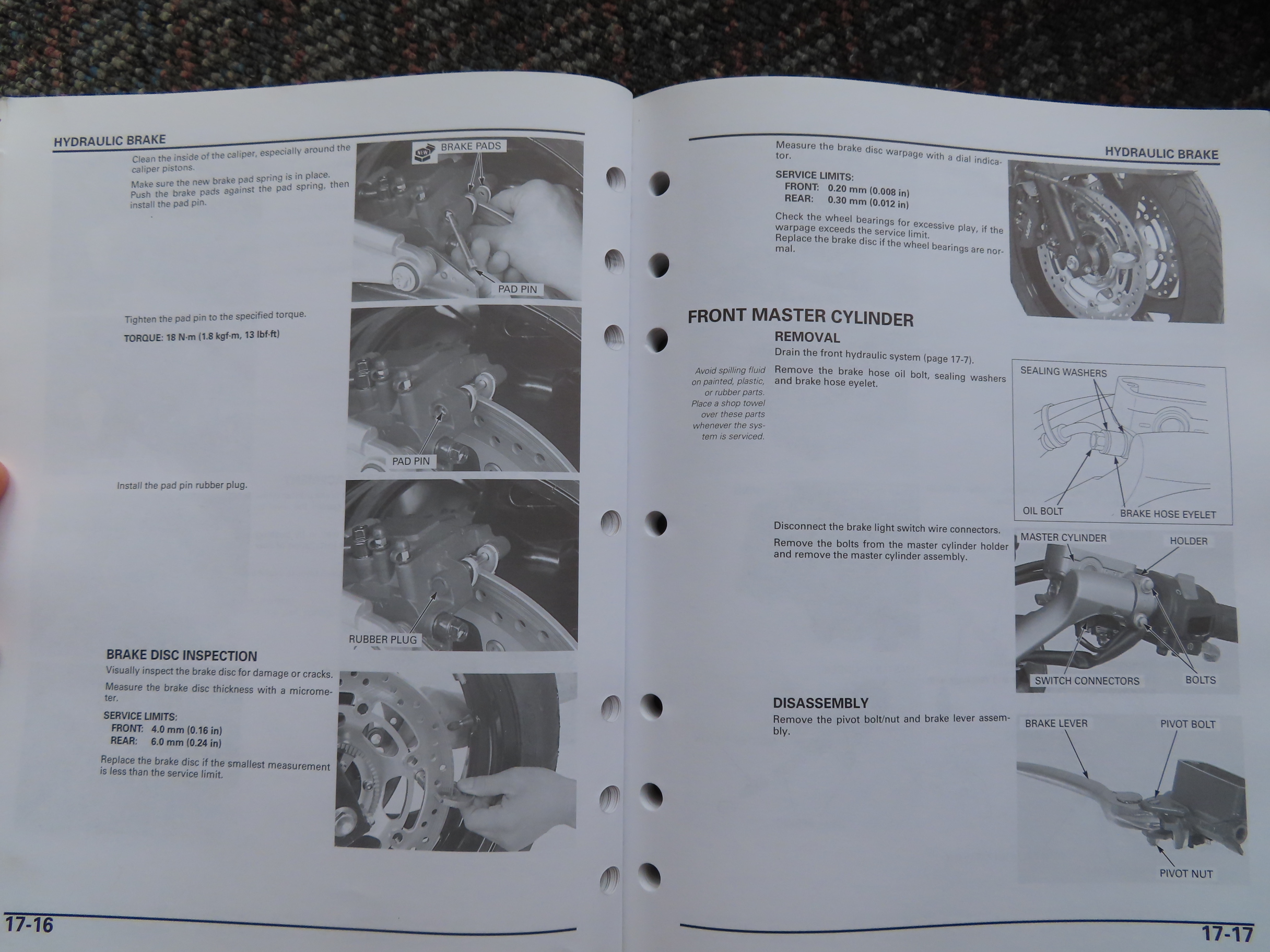 HYDRAULIC BRAKE

Clean the inside of the caliper, especially around the caliper pistons.

Make sure the new brake pad spring is in place. Push the brake pads against the pad spring, then install the pad pin.

NEW BRAKE PADS

PAD PIN

Tighten the pad pin to the specified torque.

TORQUE: 18 N·m (1.8 kgf·m, 13 lbf·ft)

PAD PIN

Install the pad pin rubber plug.

RUBBER PLUG

BRAKE DISC INSPECTION

Visually inspect the brake disc for damage or cracks.

Measure the brake disc thickness with a micrometer.

SERVICE LIMITS:
FRONT: 4.0 mm (0.16 in)
REAR: 6.0 mm (0.24 in)

Replace the brake disc if the smallest measurement is less than the service limit.

17-16

HYDRAULIC BRAKE

Measure the brake disc warpage with a dial indicator.

SERVICE LIMITS:
FRONT: 0.20 mm (0.008 in)
REAR: 0.30 mm (0.012 in)

Check the wheel bearings for excessive play, if the warpage exceeds the service limit.
Replace the brake disc if the wheel bearings are normal.

FRONT MASTER CYLINDER

REMOVAL

Drain the front hydraulic system (page 17-7).

Avoid spilling fluid on painted, plastic, or rubber parts. Place a shop towel over these parts whenever the system is serviced.

Remove the brake hose oil bolt, sealing washers and brake hose eyelet.

SEALING WASHERS

OIL BOLT

BRAKE HOSE EYELET

Disconnect the brake light switch wire connectors.

Remove the bolts from the master cylinder holder and remove the master cylinder assembly.

MASTER CYLINDER

HOLDER

SWITCH CONNECTORS

BOLTS

DISASSEMBLY

Remove the pivot bolt/nut and brake lever assembly.

BRAKE LEVER

PIVOT BOLT

PIVOT NUT

17-17