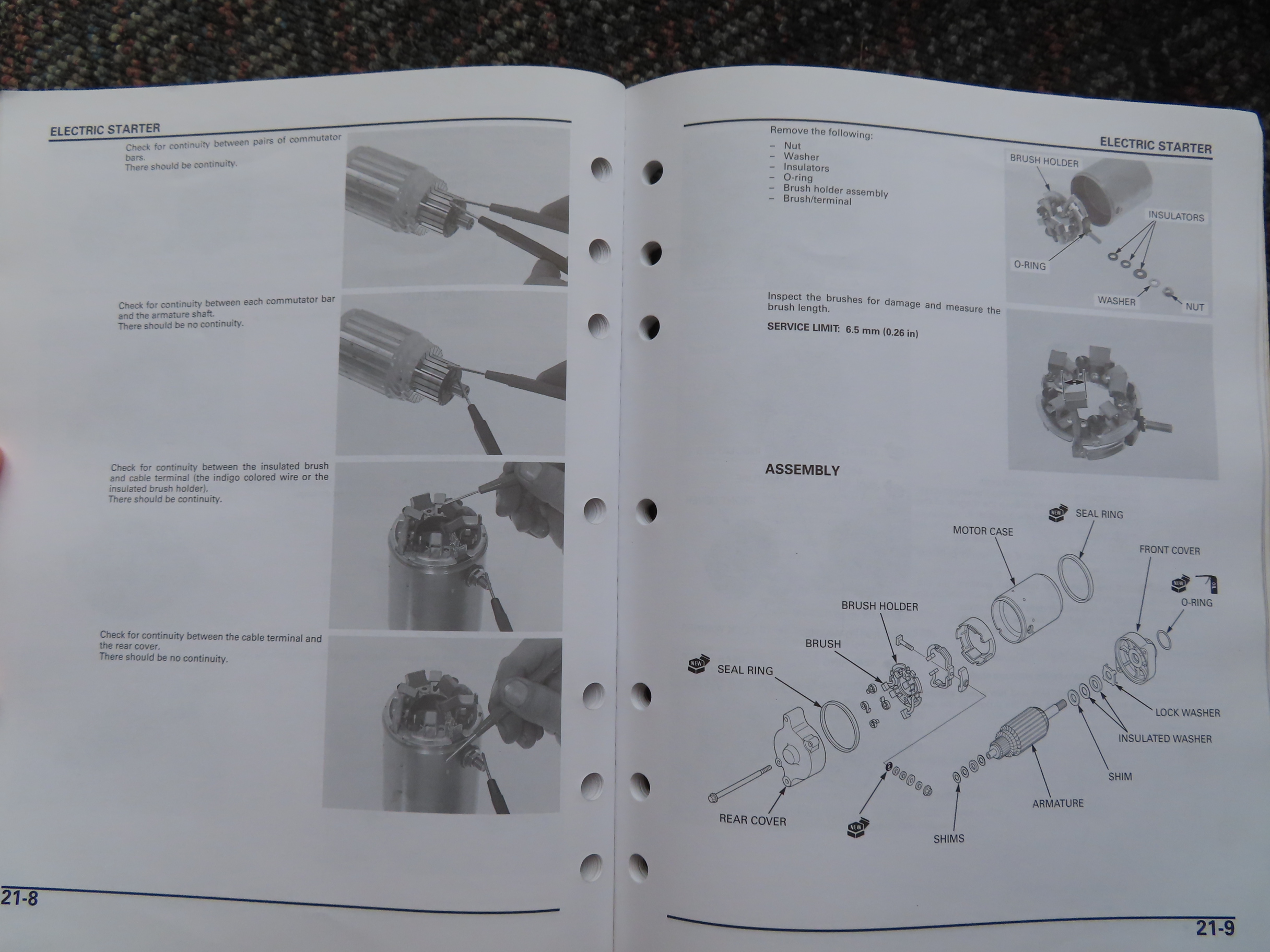 ELECTRIC STARTER

Check for continuity between pairs of commutator bars.
There should be continuity.

Check for continuity between each commutator bar and the armature shaft.
There should be no continuity.

Check for continuity between the insulated brush and cable terminal (the indigo colored wire or the insulated brush holder).
There should be continuity.

Check for continuity between the cable terminal and the rear cover.
There should be no continuity.

21-8

ELECTRIC STARTER

Remove the following:
– Nut
– Washer
– Insulators
– O-ring
– Brush holder assembly
– Brush/terminal

BRUSH HOLDER
INSULATORS
O-RING
WASHER
NUT

Inspect the brushes for damage and measure the brush length.

SERVICE LIMIT: 6.5 mm (0.26 in)

ASSEMBLY

NEW
SEAL RING
MOTOR CASE
FRONT COVER
NEW
O-RING
BRUSH HOLDER
BRUSH
NEW
SEAL RING
LOCK WASHER
INSULATED WASHER
SHIM
ARMATURE
REAR COVER
NEW
SHIMS

21-9