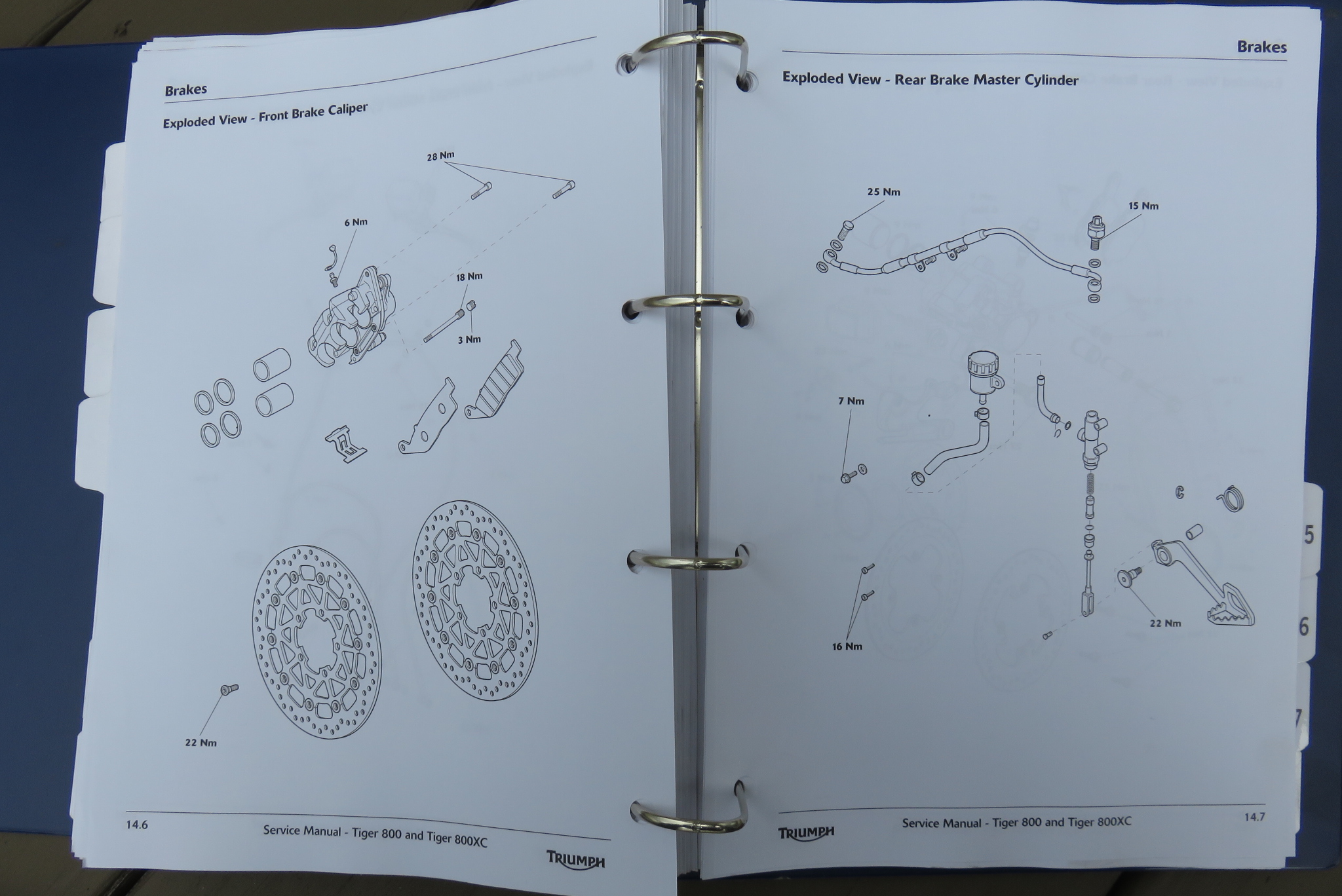 Brakes

Exploded View - Front Brake Caliper

28 Nm

6 Nm

18 Nm

3 Nm

22 Nm

14.6

Service Manual - Tiger 800 and Tiger 800XC

TRIUMPH

Brakes

Exploded View - Rear Brake Master Cylinder

25 Nm

15 Nm

7 Nm

16 Nm

22 Nm

5

6

7

TRIUMPH

Service Manual - Tiger 800 and Tiger 800XC

14.7