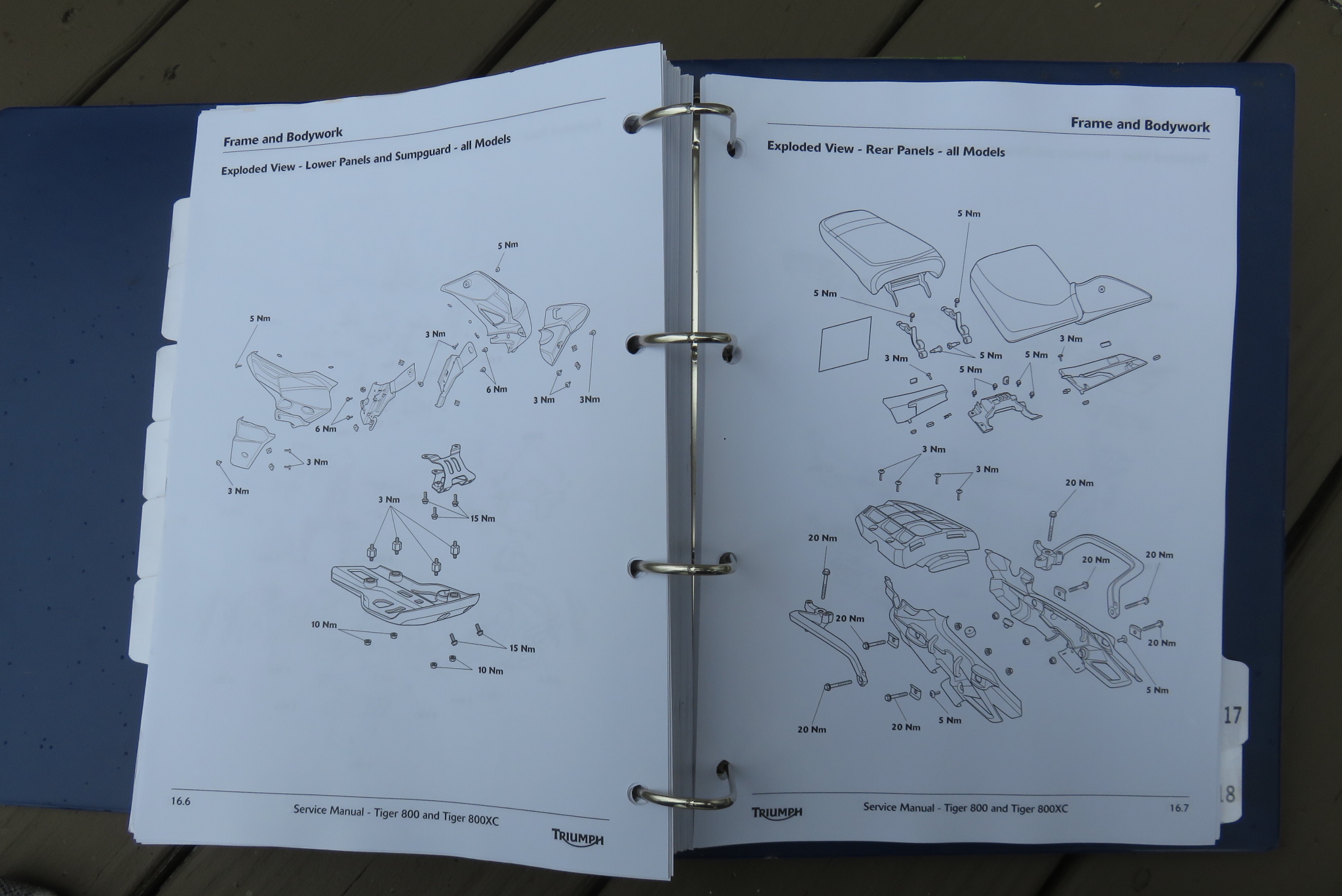 Frame and Bodywork

Exploded View - Lower Panels and Sumpguard - all Models

5 Nm

5 Nm

3 Nm

6 Nm

3 Nm

3Nm

6 Nm

3 Nm

3 Nm

3 Nm

15 Nm

10 Nm

15 Nm

10 Nm

16.6

Service Manual - Tiger 800 and Tiger 800XC

TRIUMPH

Frame and Bodywork

Exploded View - Rear Panels - all Models

5 Nm

5 Nm

3 Nm

3 Nm

5 Nm

5 Nm

5 Nm

3 Nm

3 Nm

20 Nm

20 Nm

20 Nm

20 Nm

20 Nm

20 Nm

5 Nm

20 Nm

20 Nm

5 Nm

TRIUMPH

Service Manual - Tiger 800 and Tiger 800XC

16.7

17

18